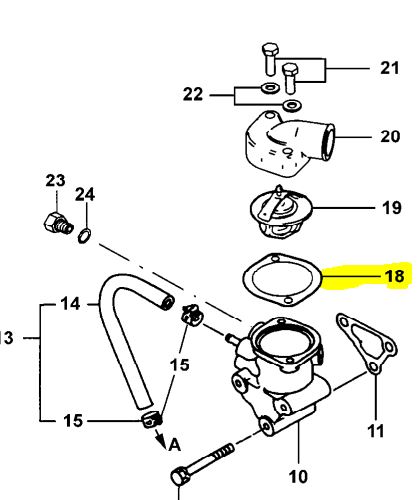 21
22
20
23
24
19
18
14
13
15
15
A
11
10